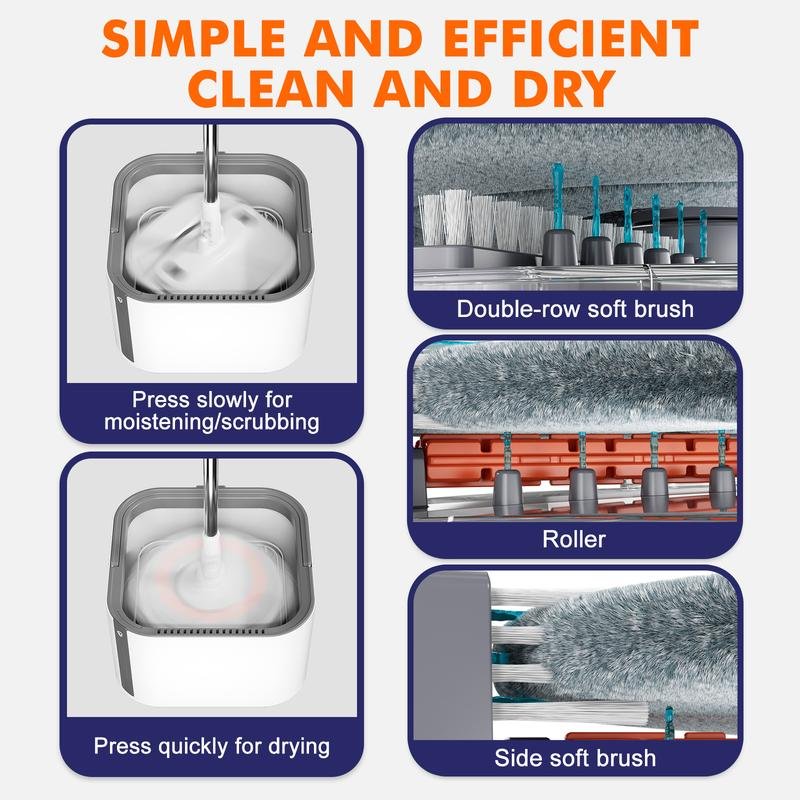 SIMPLE AND EFFICIENT CLEAN AND DRY

Press slowly for moistening/scrubbing

Press quickly for drying

Double-row soft brush

Roller

Side soft brush